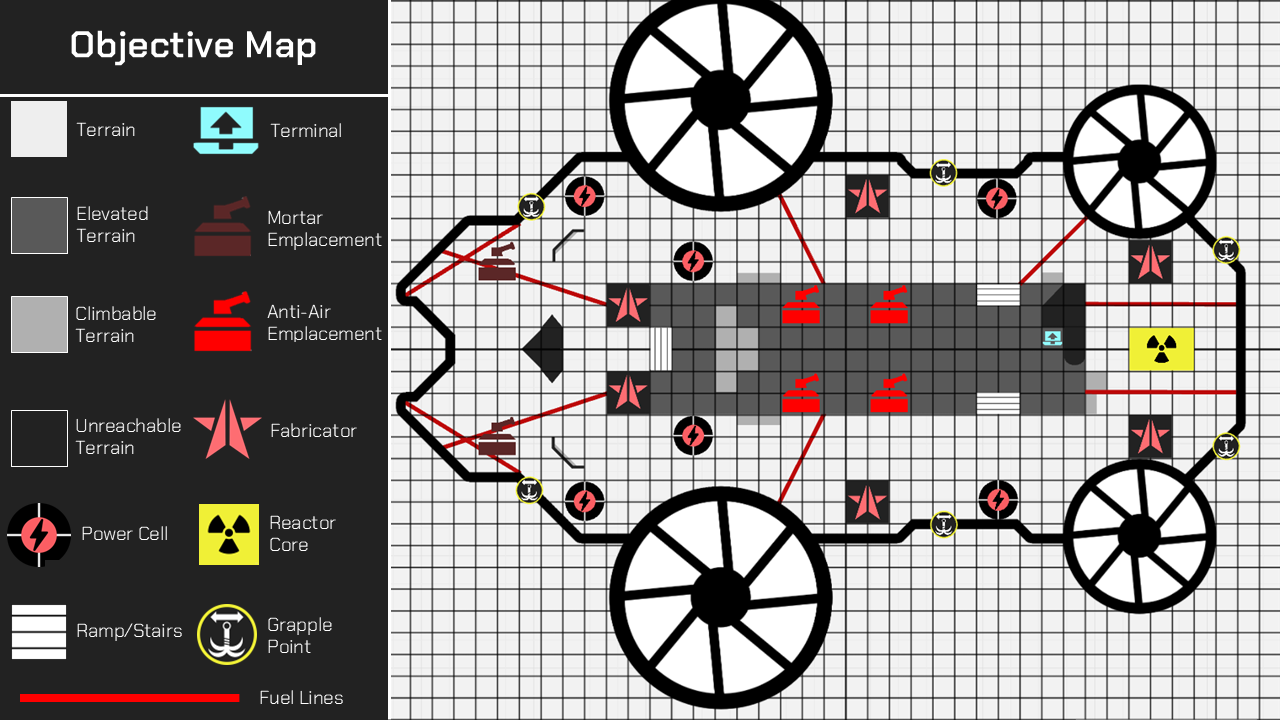 Objective Map

Terrain

Terminal

Elevated Terrain

Mortar Emplacement

Climbable Terrain

Anti-Air Emplacement

Unreachable Terrain

Fabricator

Power Cell

Reactor Core

Ramp/Stairs

Grapple Point

Fuel Lines