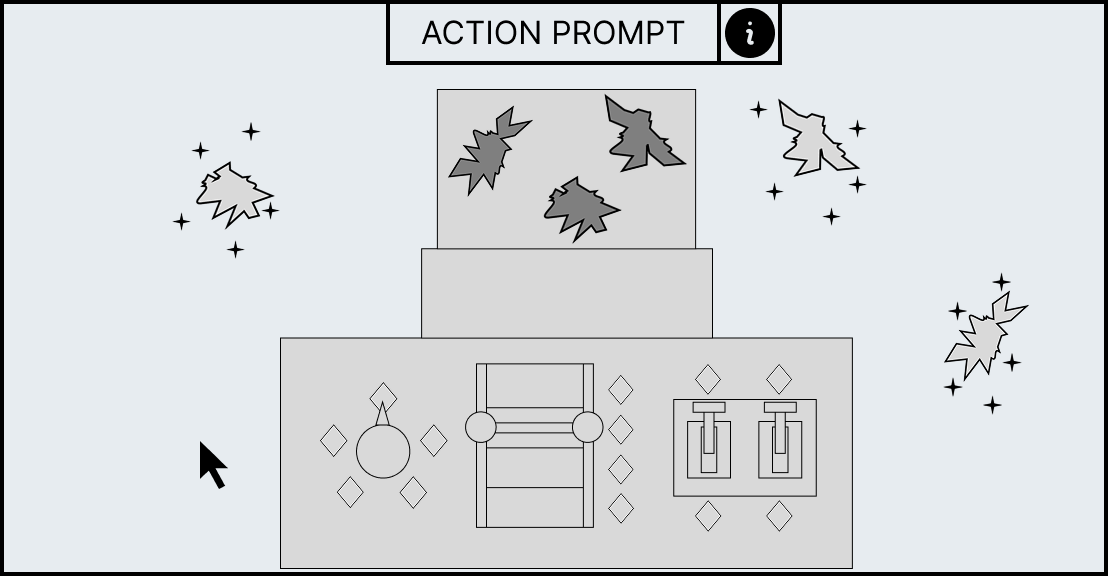 ACTION PROMPT

i