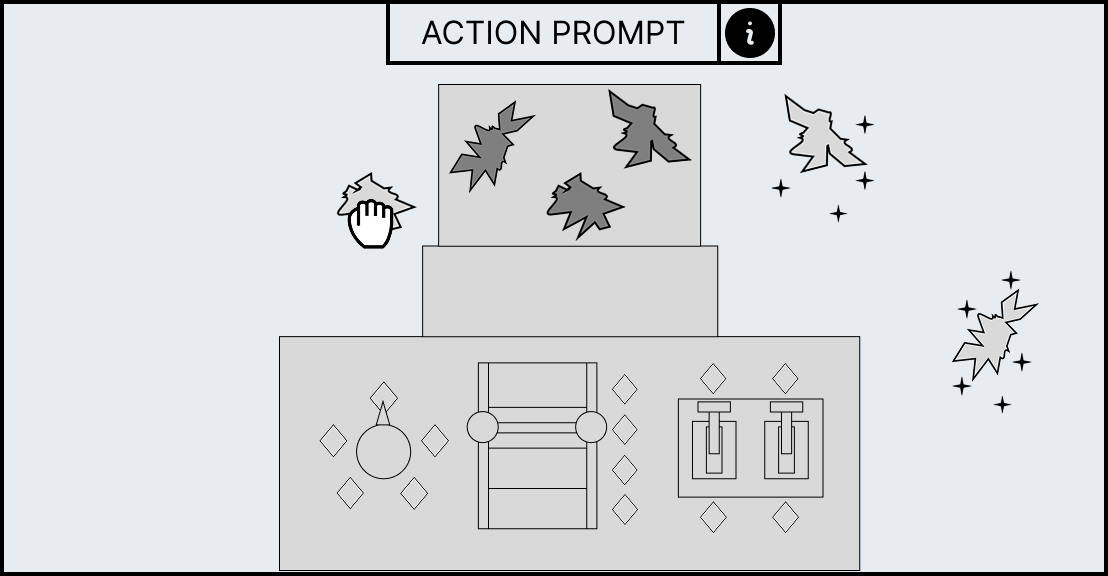 ACTION PROMPT

i